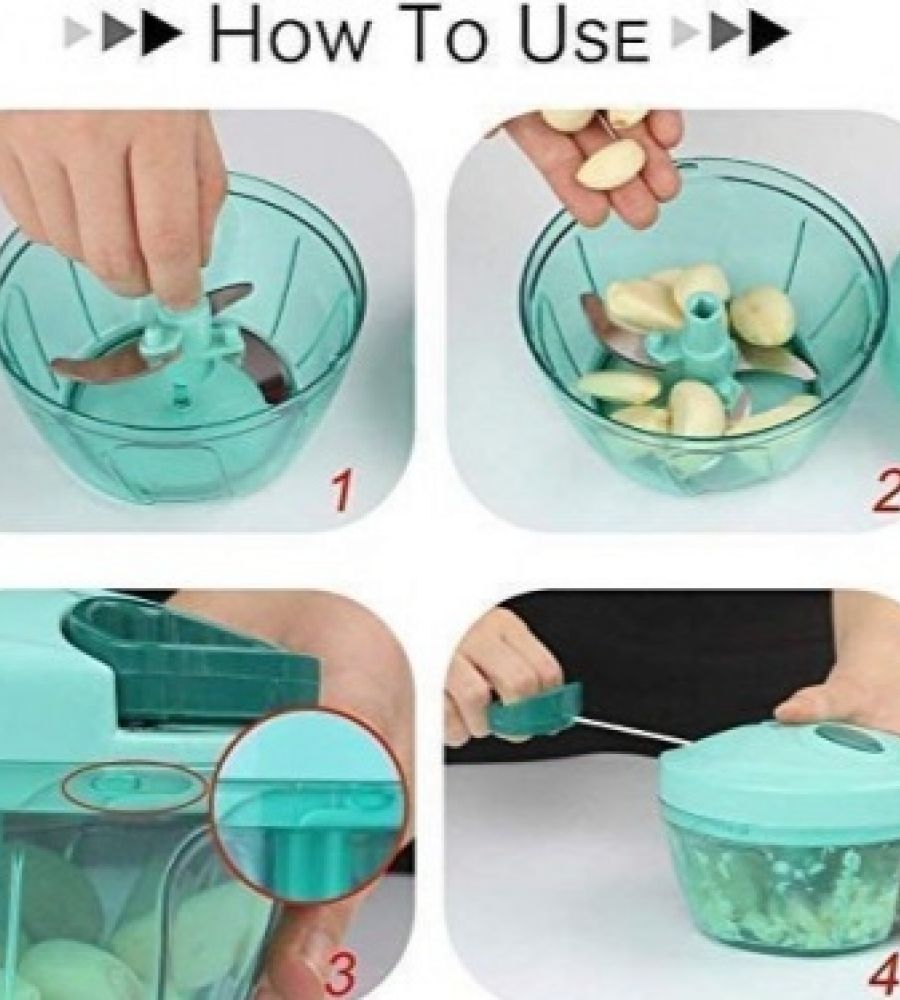 HOW TO USE

1

2

3

4